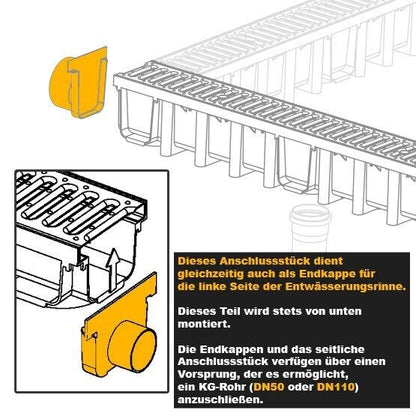 Dieses Anschlussstück dient gleichzeitig auch als Endkappe für die linke Seite der Entwässerungsrinne.

Dieses Teil wird stets von unten montiert.

Die Endkappen und das seitliche Anschlussstück verfügen über einen Vorsprung, der es ermöglicht, ein KG-Rohr (DN50 oder DN110) anzuschließen.