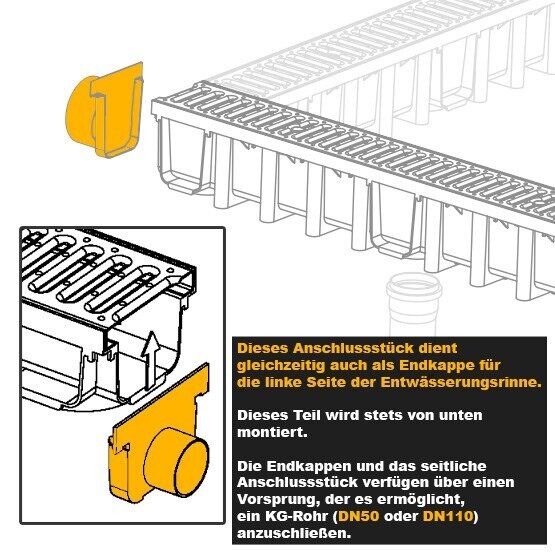 Dieses Anschlussstück dient gleichzeitig auch als Endkappe für die linke Seite der Entwässerungsrinne.

Dieses Teil wird stets von unten montiert.

Die Endkappen und das seitliche Anschlussstück verfügen über einen Vorsprung, der es ermöglicht, ein KG-Rohr (DN50 oder DN110) anzuschließen.