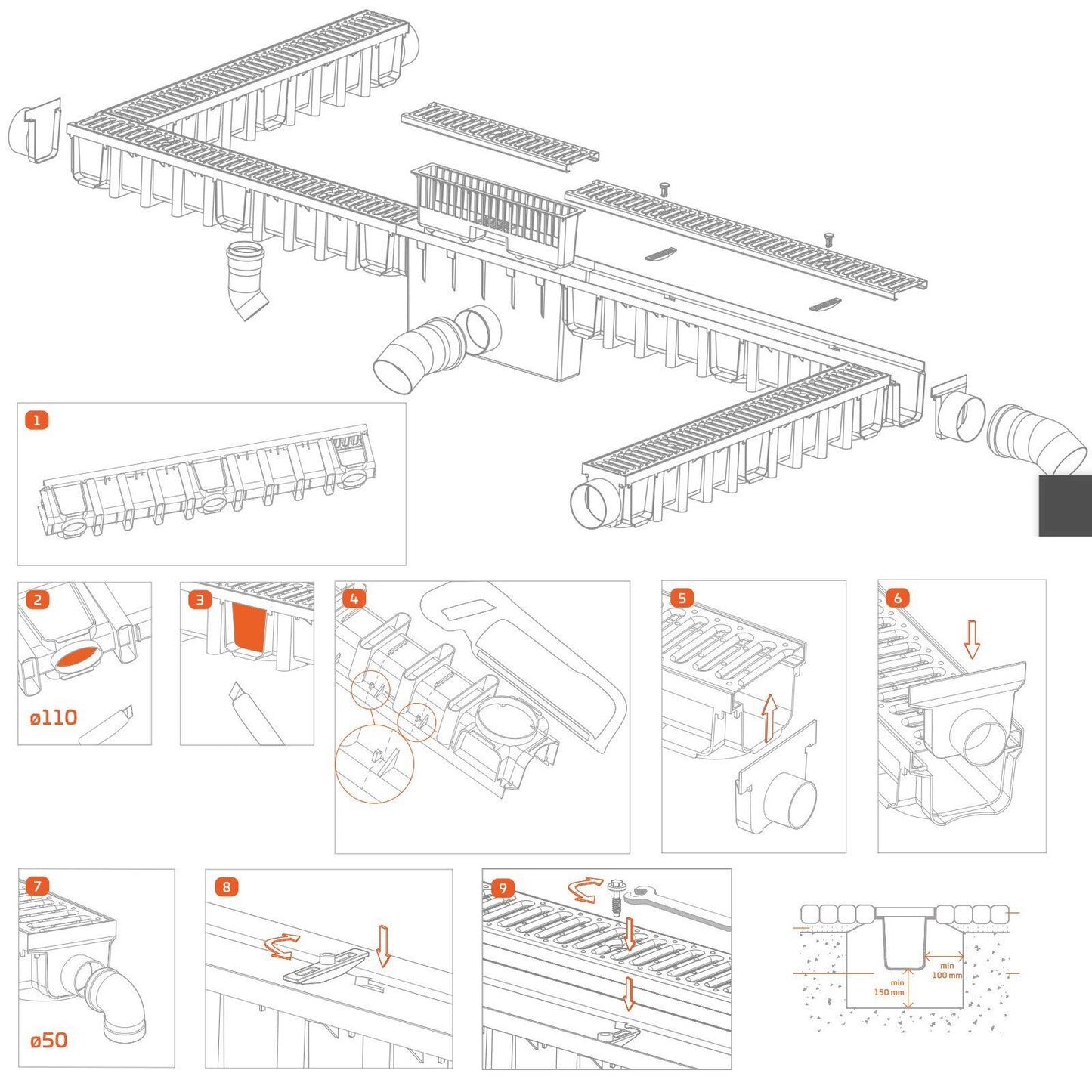 1

2

ø110

3

4

5

6

7

ø50

8

9

min 100 mm

min 150 mm