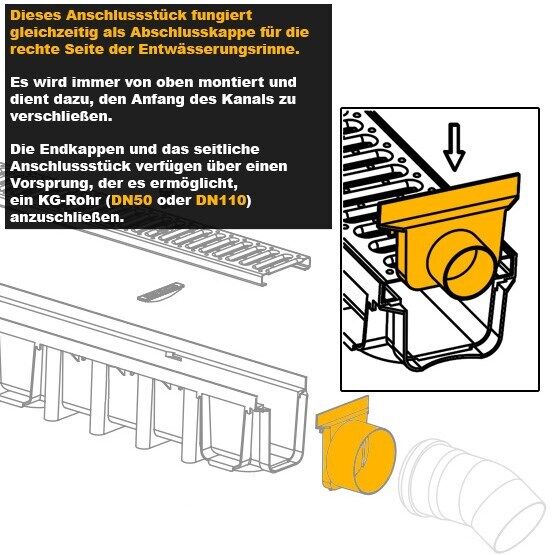 Dieses Anschlussstück fungiert gleichzeitig als Abschlusskappe für die rechte Seite der Entwässerungsrinne.

Es wird immer von oben montiert und dient dazu, den Anfang des Kanals zu verschließen.

Die Endkappen und das seitliche Anschlussstück verfügen über einen Vorsprung, der es ermöglicht, ein KG-Rohr (DN50 oder DN110) anzuschließen.