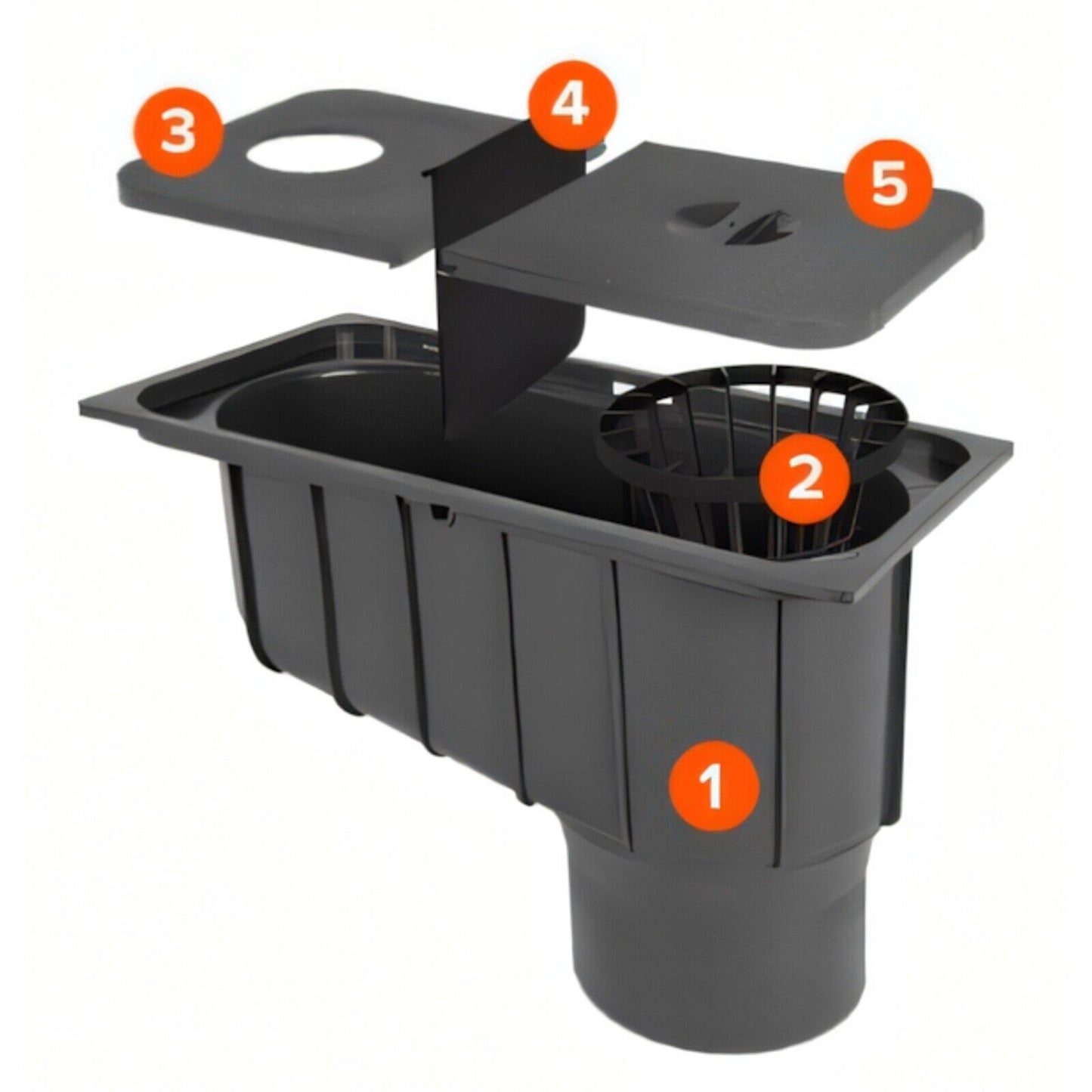 3
4
5
2
1